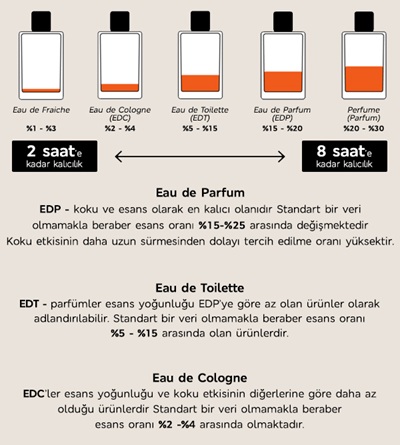 Eau de Fraiche
%1 - %3

Eau de Cologne (EDC)
%2 - %4

Eau de Toilette (EDT)
%5 - %15

Eau de Parfum (EDP)
%15 - %20

Perfume (Parfum)
%20 - %30

2 saat'e kadar kalıcılık

8 saat'e kadar kalıcılık

Eau de Parfum
EDP - koku ve esans olarak en kalıcı olanıdır Standart bir veri olmamakla beraber esans oranı %15-%25 arasında değişmektedir Koku etkisinin daha uzun sürmesinden dolayı tercih edilme oranı yüksektir.

Eau de Toilette
EDT - parfümler esans yoğunluğu EDP'ye göre az olan ürünler olarak adlandırılabilir. Standart bir veri olmamakla beraber esans oranı %5 - %15 arasında olan ürünlerdir.

Eau de Cologne
EDC'ler esans yoğunluğu ve koku etkisinin diğerlerine göre daha az olduğu ürünlerdir Standart bir veri olmamakla beraber esans oranı %2 -%4 arasında olmaktadır.